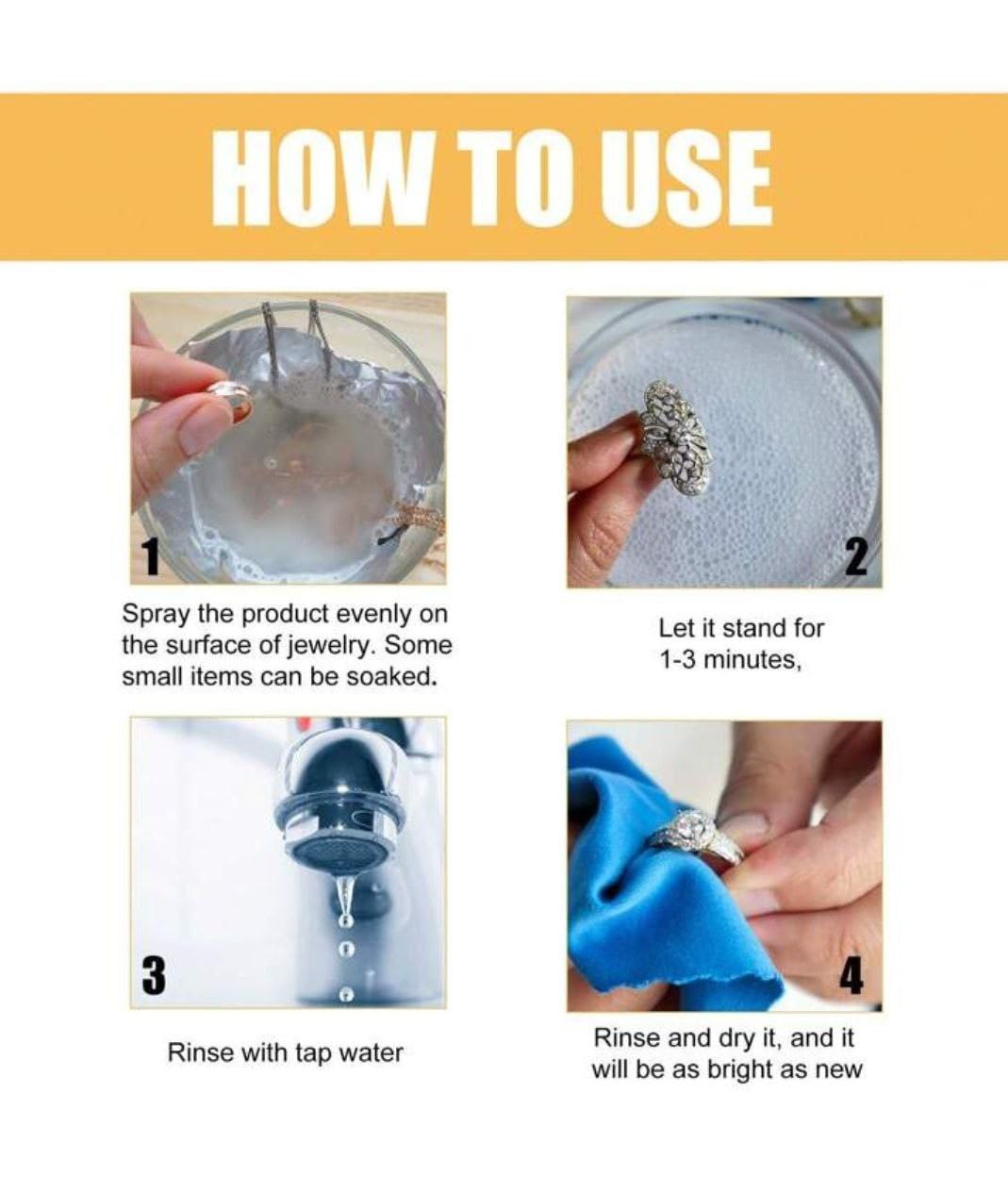 HOW TO USE

1

Spray the product evenly on the surface of jewelry. Some small items can be soaked.

2

Let it stand for 1-3 minutes,

3

Rinse with tap water

4

Rinse and dry it, and it will be as bright as new